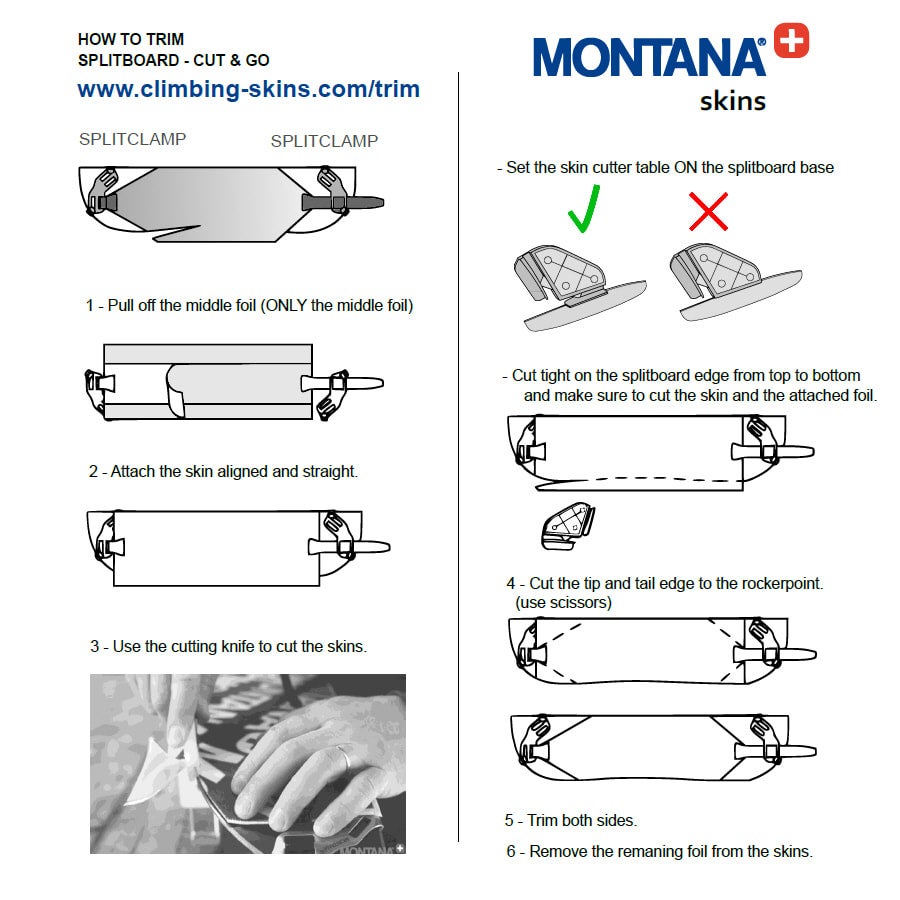 HOW TO TRIM
SPLITBOARD - CUT & GO
www.climbing-skins.com/trim

SPLITCLAMP SPLITCLAMP

1 - Pull off the middle foil (ONLY the middle foil)

2 - Attach the skin aligned and straight.

3 - Use the cutting knife to cut the skins.

MONTANA

MONTANA
skins

- Set the skin cutter table ON the splitboard base

- Cut tight on the splitboard edge from top to bottom and make sure to cut the skin and the attached foil.

4 - Cut the tip and tail edge to the rockerpoint. (use scissors)

5 - Trim both sides.

6 - Remove the remaning foil from the skins.